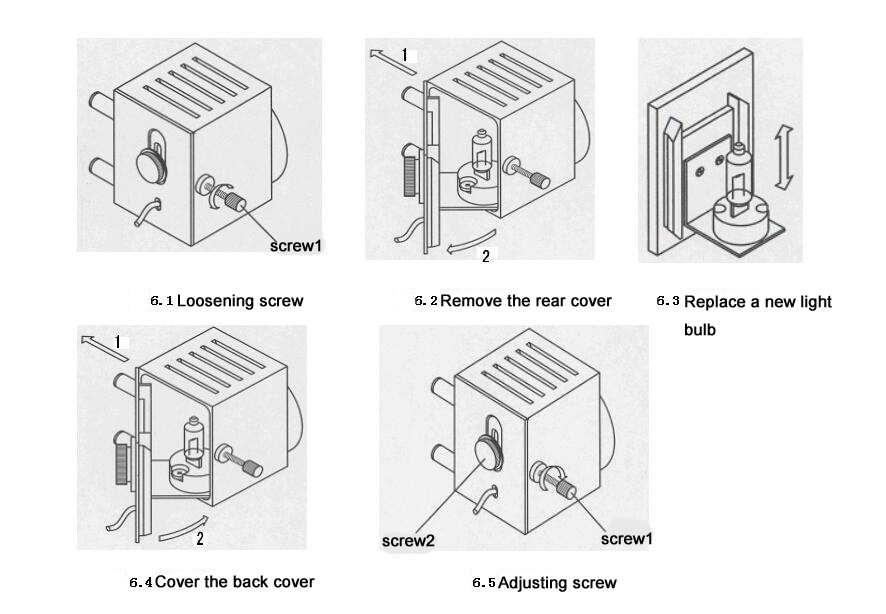 screw1

6.1 Loosening screw

1

2

6.2 Remove the rear cover

6.3 Replace a new light bulb

1

2

6.4 Cover the back cover

screw2

screw1

6.5 Adjusting screw